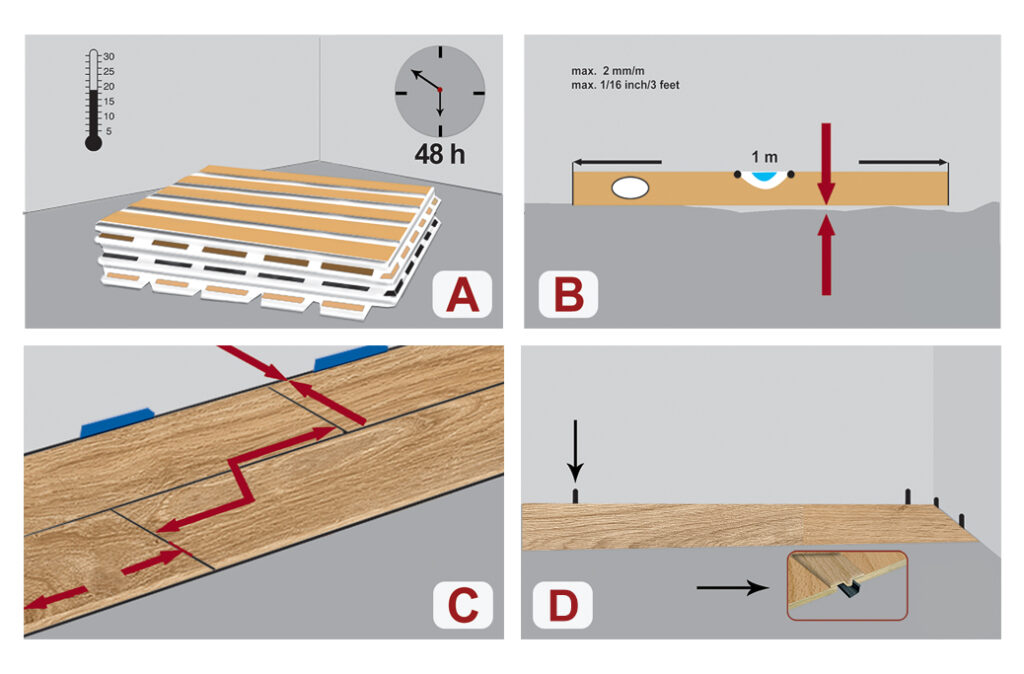 30
25
20
15
10
5

48 h

A

max. 2 mm/m
max. 1/16 inch/3 feet

1 m

B

C

D